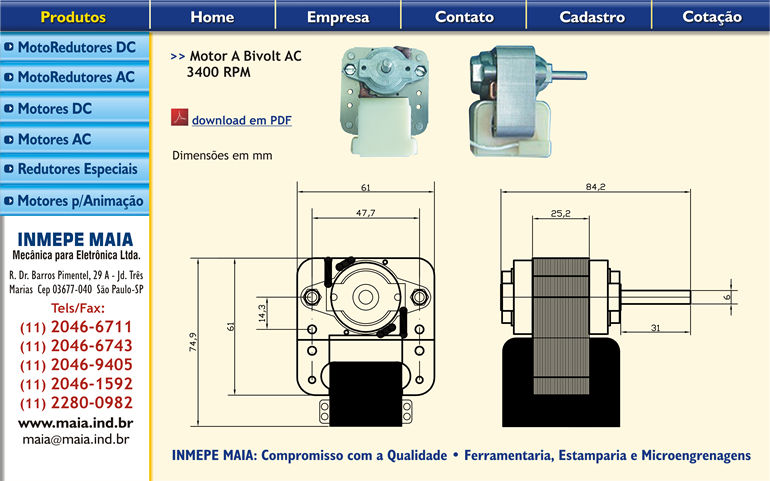 Produtos
Home
Empresa
Contato
Cadastro
Cotação

MotoRedutores DC
MotoRedutores AC
Motores DC
Motores AC
Redutores Especiais
Motores p/Animação

INMEPE MAIA
Mecânica para Eletrônica Ltda.
R. Dr. Barros Pimentel, 29 A - Jd. Três Marias Cep 03677-040 São Paulo-SP
Tels/Fax:
(11) 2046-6711
(11) 2046-6743
(11) 2046-9405
(11) 2046-1592
(11) 2280-0982
www.maia.ind.br
maia@maia.ind.br

>> Motor A Bivolt AC
3400 RPM

download em PDF

Dimensões em mm

61
47,7
14,3
61
74,9

84,2
25,2
6
31

INMEPE MAIA: Compromisso com a Qualidade • Ferramentaria, Estamparia e Microengrenagens